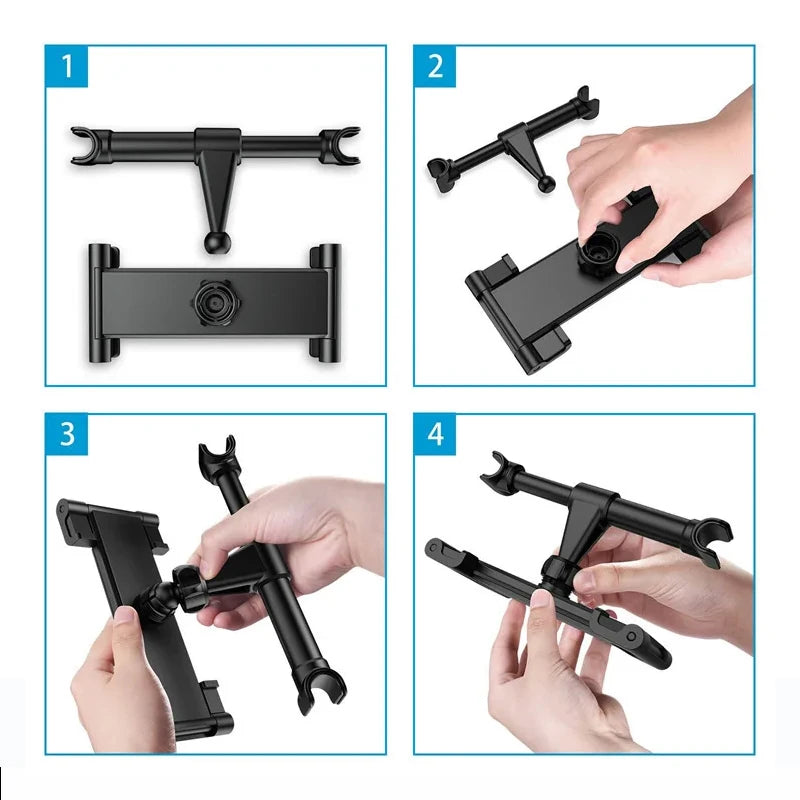 1

2

3

4